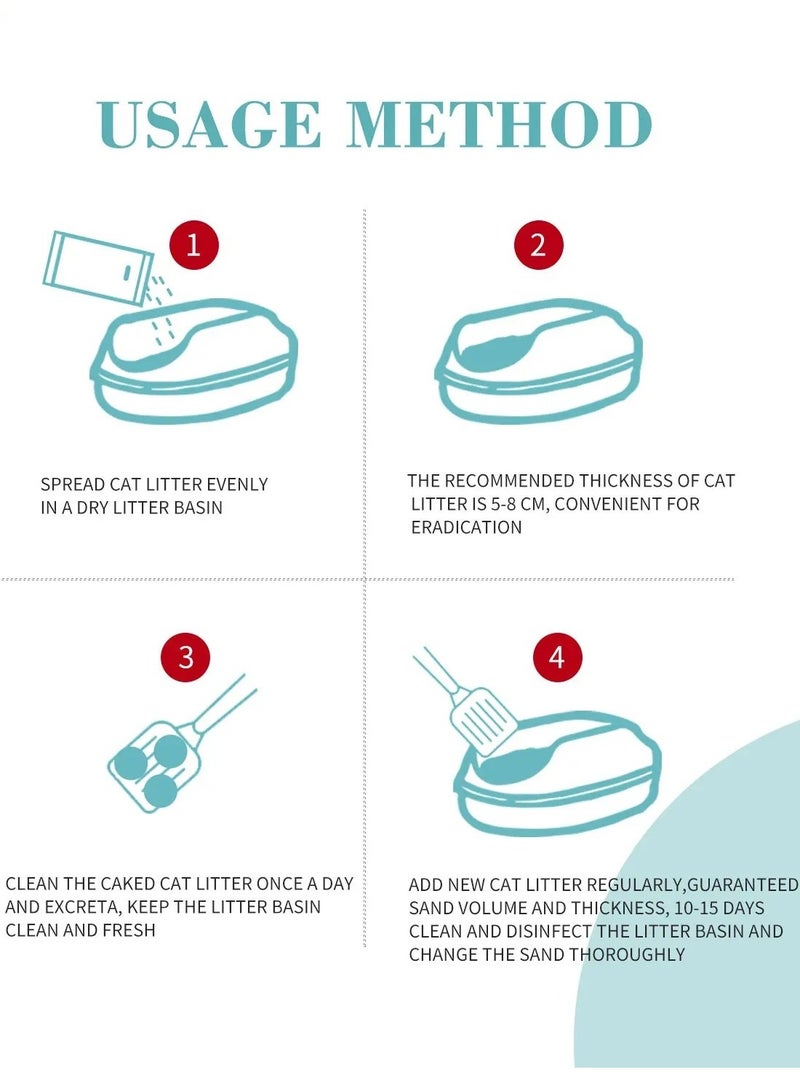 USAGE METHOD

1

SPREAD CAT LITTER EVENLY IN A DRY LITTER BASIN

2

THE RECOMMENDED THICKNESS OF CAT LITTER IS 5-8 CM, CONVENIENT FOR ERADICATION

3

CLEAN THE CAKED CAT LITTER ONCE A DAY AND EXCRETA, KEEP THE LITTER BASIN CLEAN AND FRESH

4

ADD NEW CAT LITTER REGULARLY,GUARANTEED SAND VOLUME AND THICKNESS, 10-15 DAYS CLEAN AND DISINFECT THE LITTER BASIN AND CHANGE THE SAND THOROUGHLY